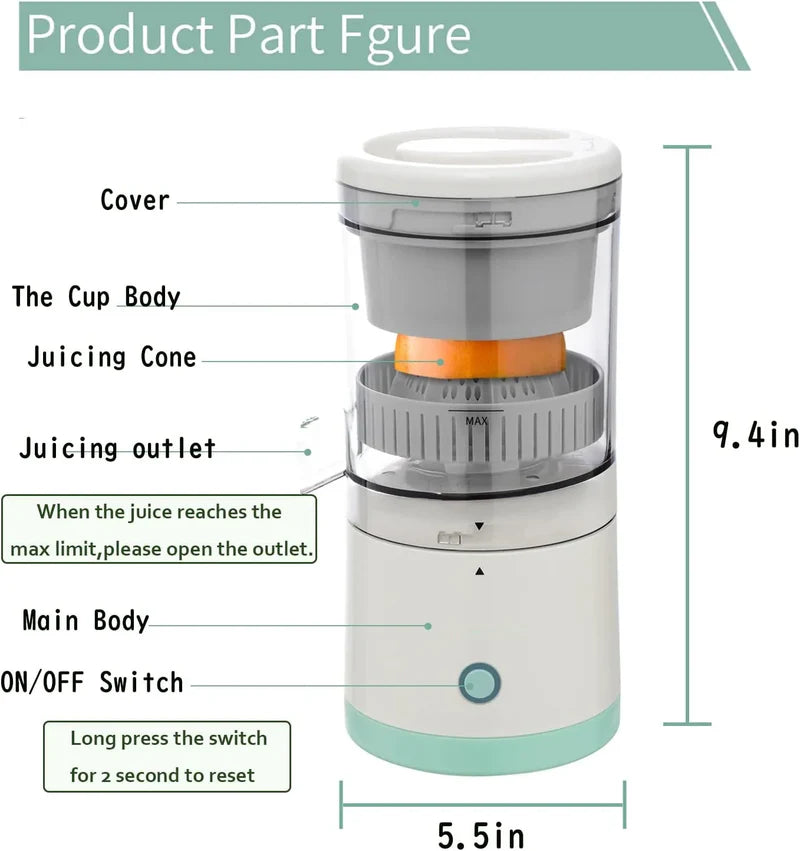 Product Part Fgure

Cover

The Cup Body

Juicing Cone

MAX

Juicing outlet

When the juice reaches the max limit,please open the outlet.

Main Body

ON/OFF Switch

Long press the switch for 2 second to reset

9.4in

5.5in