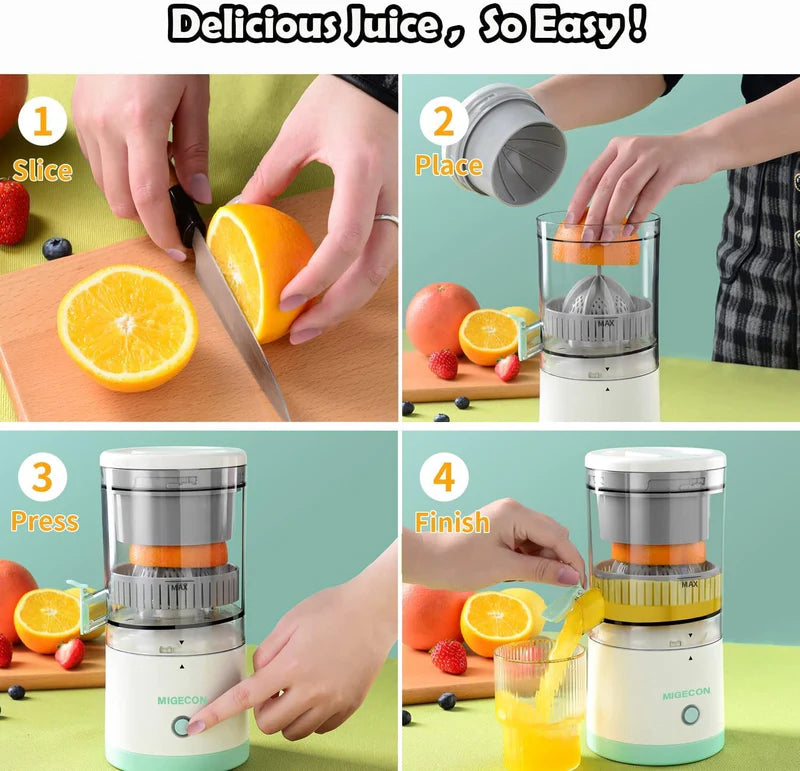 Delicious Juice, So Easy!

1
Slice

2
Place

MAX

3
Press

MAX

MIGECON

4
Finish

MAX

MIGECON