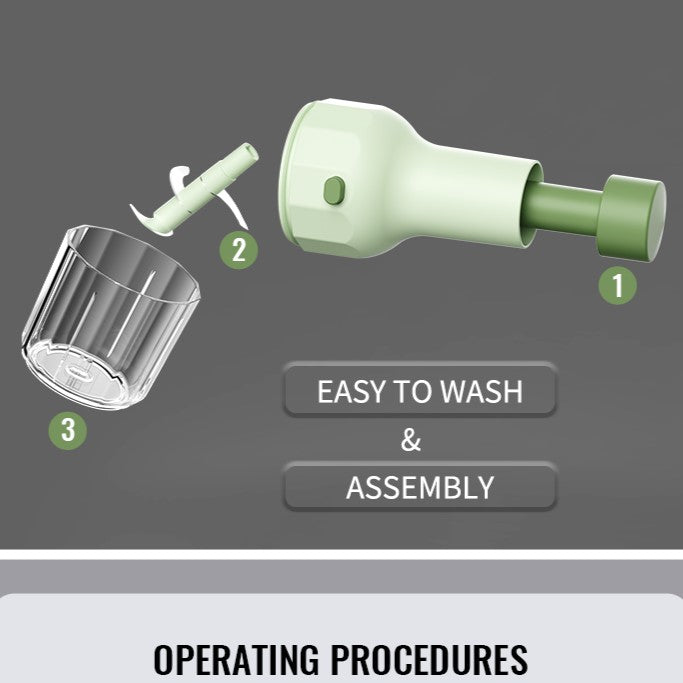 2

1

3

EASY TO WASH

&

ASSEMBLY

OPERATING PROCEDURES